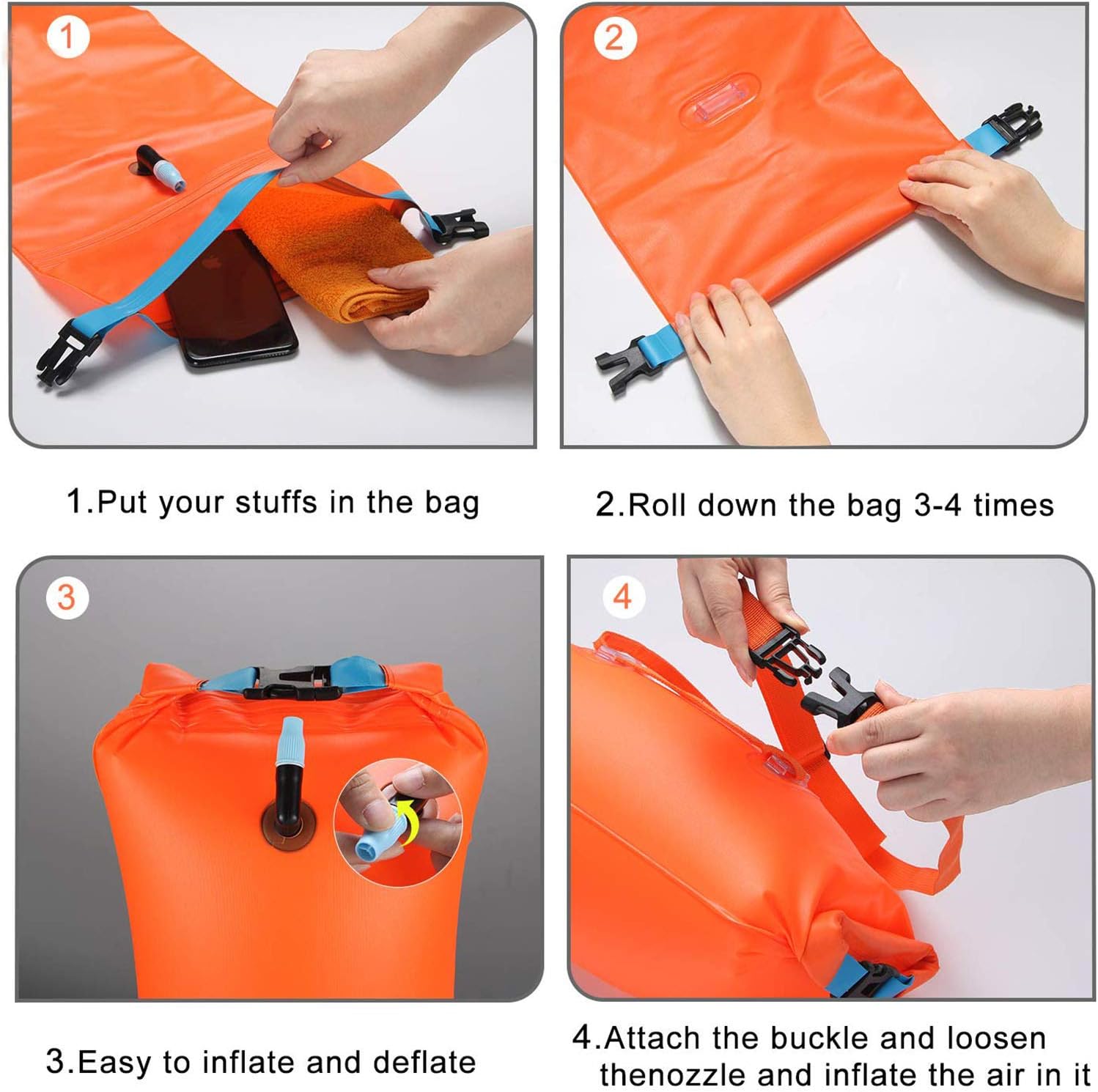 1

2

1.Put your stuffs in the bag

2.Roll down the bag 3-4 times

3

4

3.Easy to inflate and deflate

4.Attach the buckle and loosen thenozzle and inflate the air in it